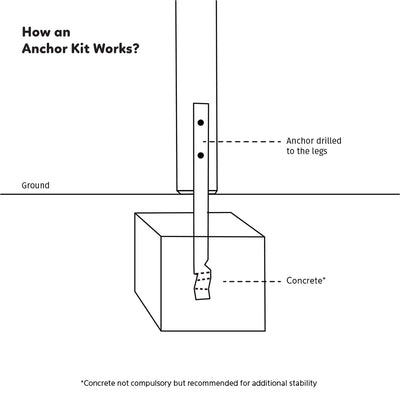 How an Anchor Kit Works?

Anchor drilled to the legs

Ground

Concrete*

*Concrete not compulsory but recommended for additional stability