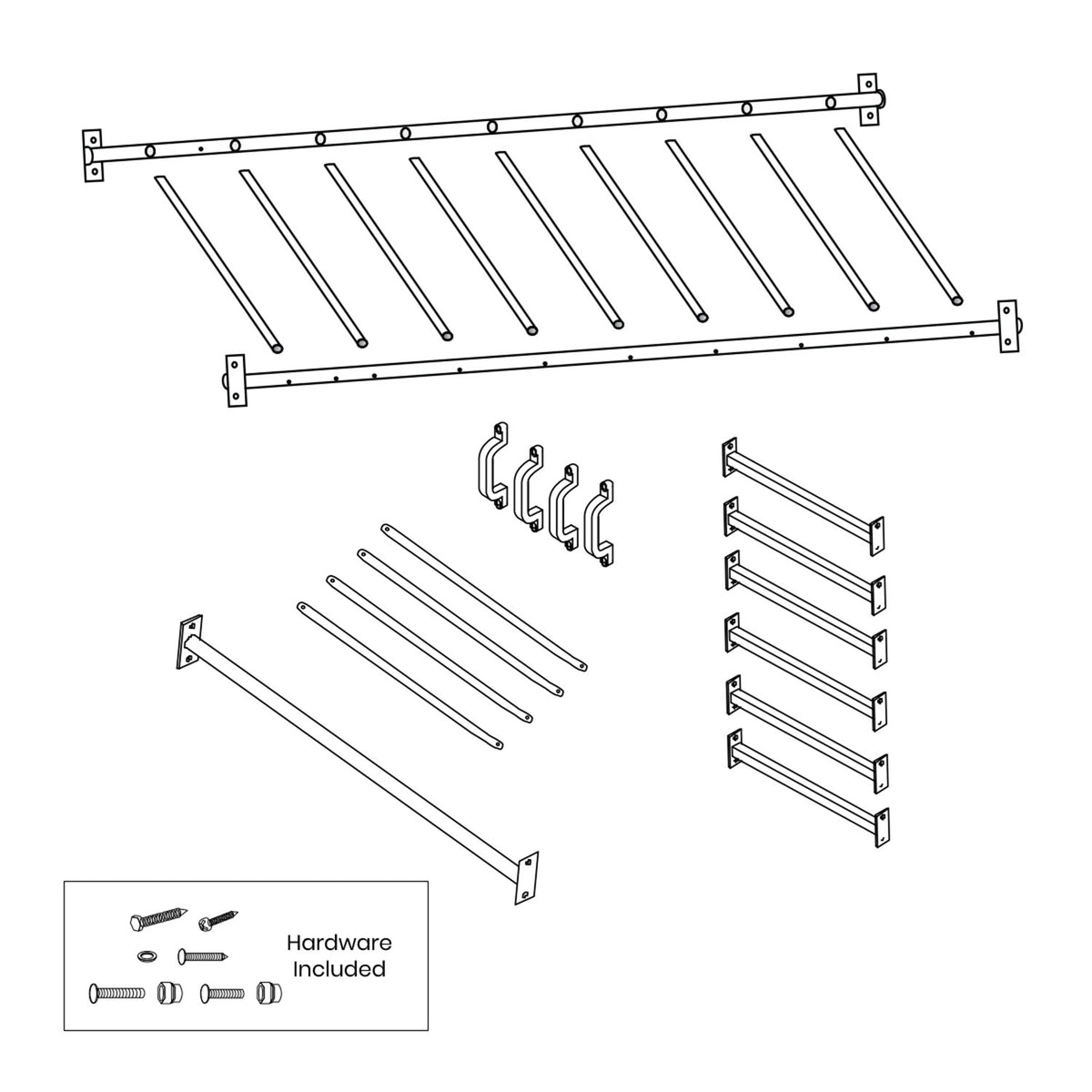 Hardware Included